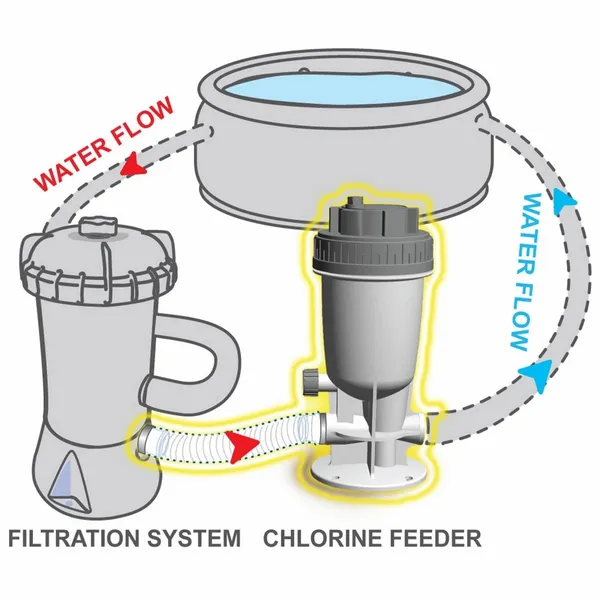 WATER FLOW

WATER FLOW

FILTRATION SYSTEM CHLORINE FEEDER